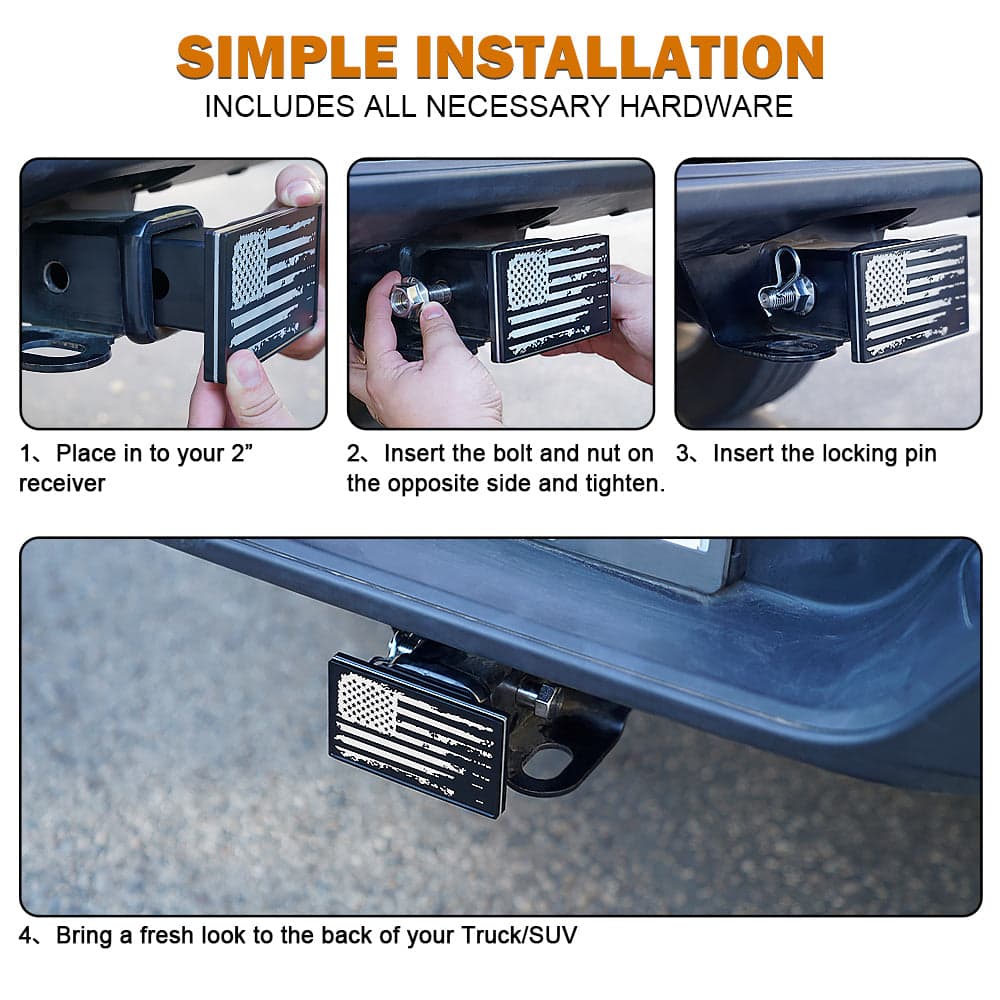 SIMPLE INSTALLATION
INCLUDES ALL NECESSARY HARDWARE

1、Place in to your 2” receiver

2、Insert the bolt and nut on the opposite side and tighten.

3、Insert the locking pin

4、Bring a fresh look to the back of your Truck/SUV