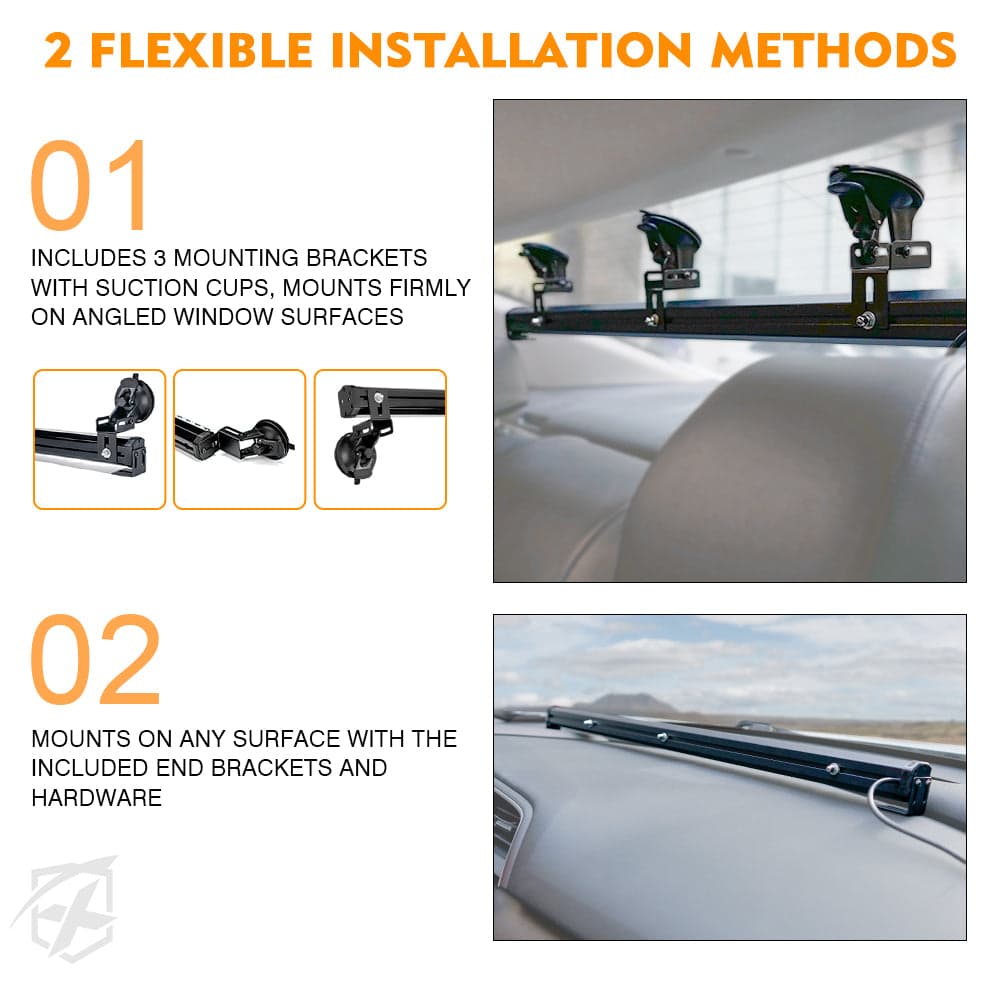 2 FLEXIBLE INSTALLATION METHODS

01

INCLUDES 3 MOUNTING BRACKETS WITH SUCTION CUPS, MOUNTS FIRMLY ON ANGLED WINDOW SURFACES

02

MOUNTS ON ANY SURFACE WITH THE INCLUDED END BRACKETS AND HARDWARE