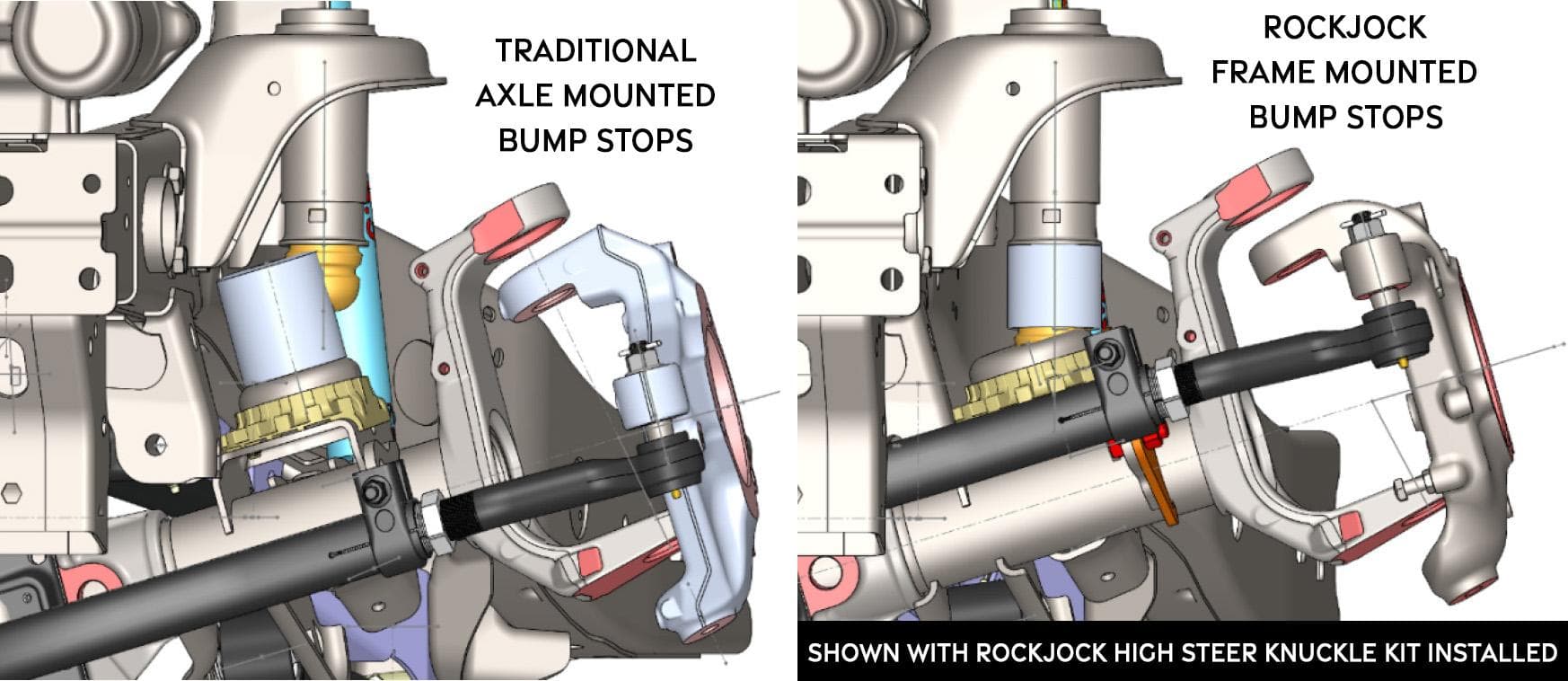 TRADITIONAL AXLE MOUNTED BUMP STOPS

ROCKJOCK FRAME MOUNTED BUMP STOPS

SHOWN WITH ROCKJOCK HIGH STEER KNUCKLE KIT INSTALLED