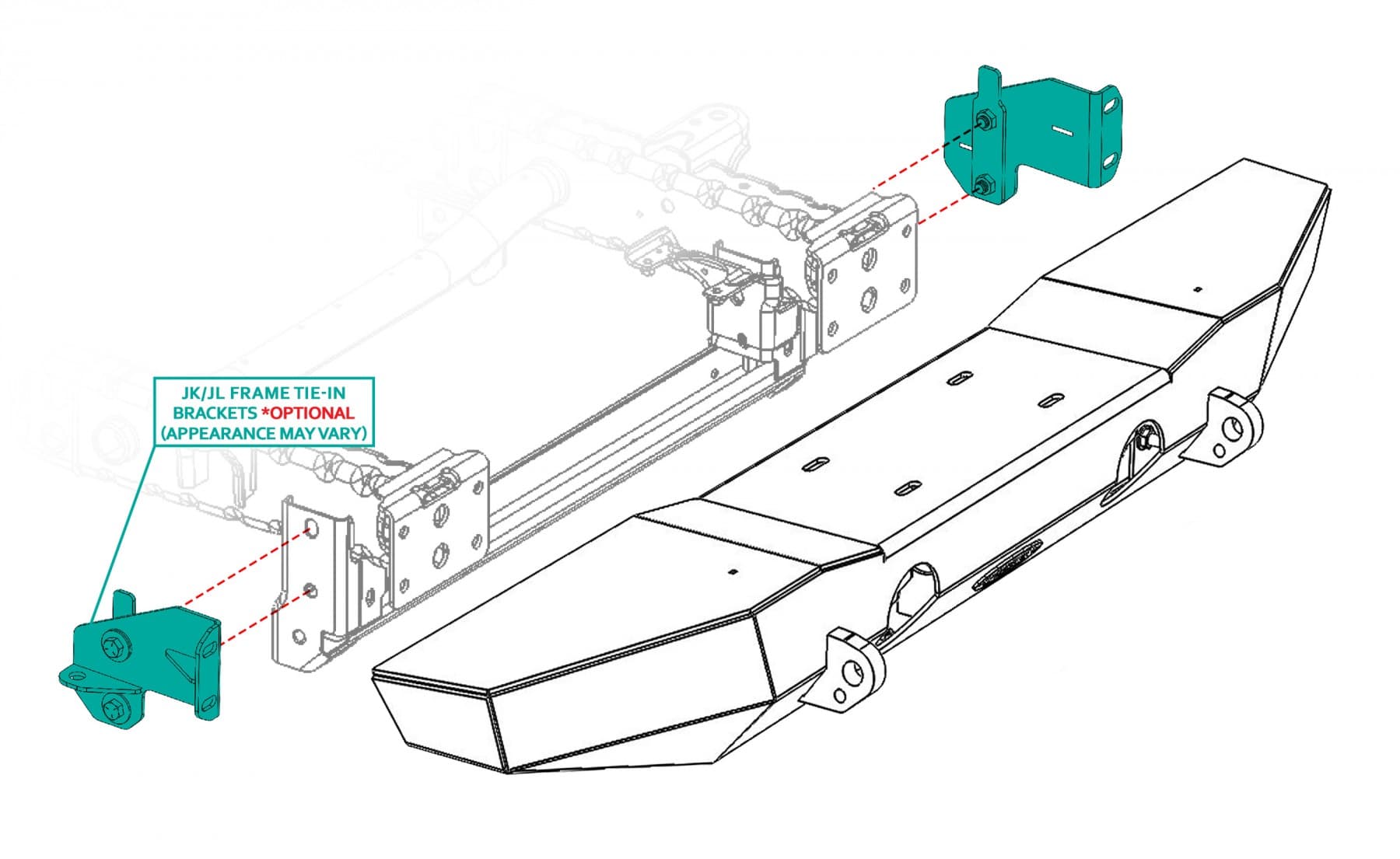 JK/JL FRAME TIE-IN BRACKETS *OPTIONAL (APPEARANCE MAY VARY)