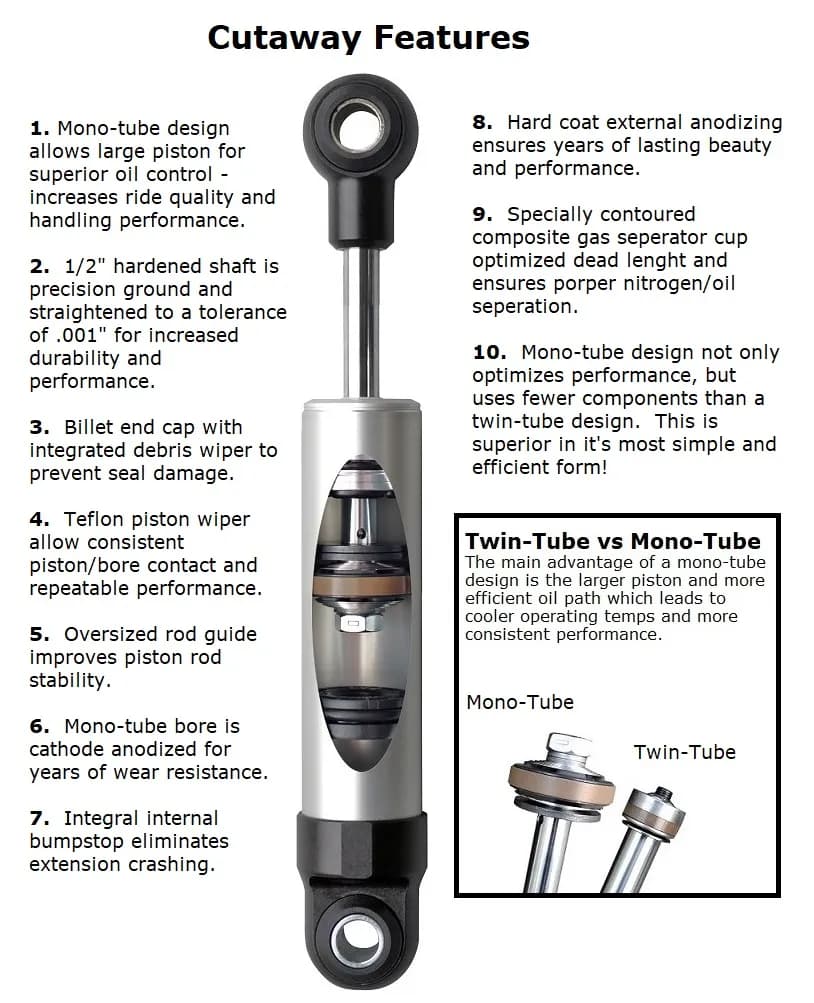 Cutaway Features

1. Mono-tube design allows large piston for superior oil control - increases ride quality and handling performance.

2. 1/2" hardened shaft is precision ground and straightened to a tolerance of .001" for increased durability and performance.

3. Billet end cap with integrated debris wiper to prevent seal damage.

4. Teflon piston wiper allow consistent piston/bore contact and repeatable performance.

5. Oversized rod guide improves piston rod stability.

6. Mono-tube bore is cathode anodized for years of wear resistance.

7. Integral internal bumpstop eliminates extension crashing.

8. Hard coat external anodizing ensures years of lasting beauty and performance.

9. Specially contoured composite gas seperator cup optimized dead lenght and ensures porper nitrogen/oil seperation.

10. Mono-tube design not only optimizes performance, but uses fewer components than a twin-tube design. This is superior in it's most simple and efficient form!

Twin-Tube vs Mono-Tube
The main advantage of a mono-tube design is the larger piston and more efficient oil path which leads to cooler operating temps and more consistent performance.

Mono-Tube

Twin-Tube