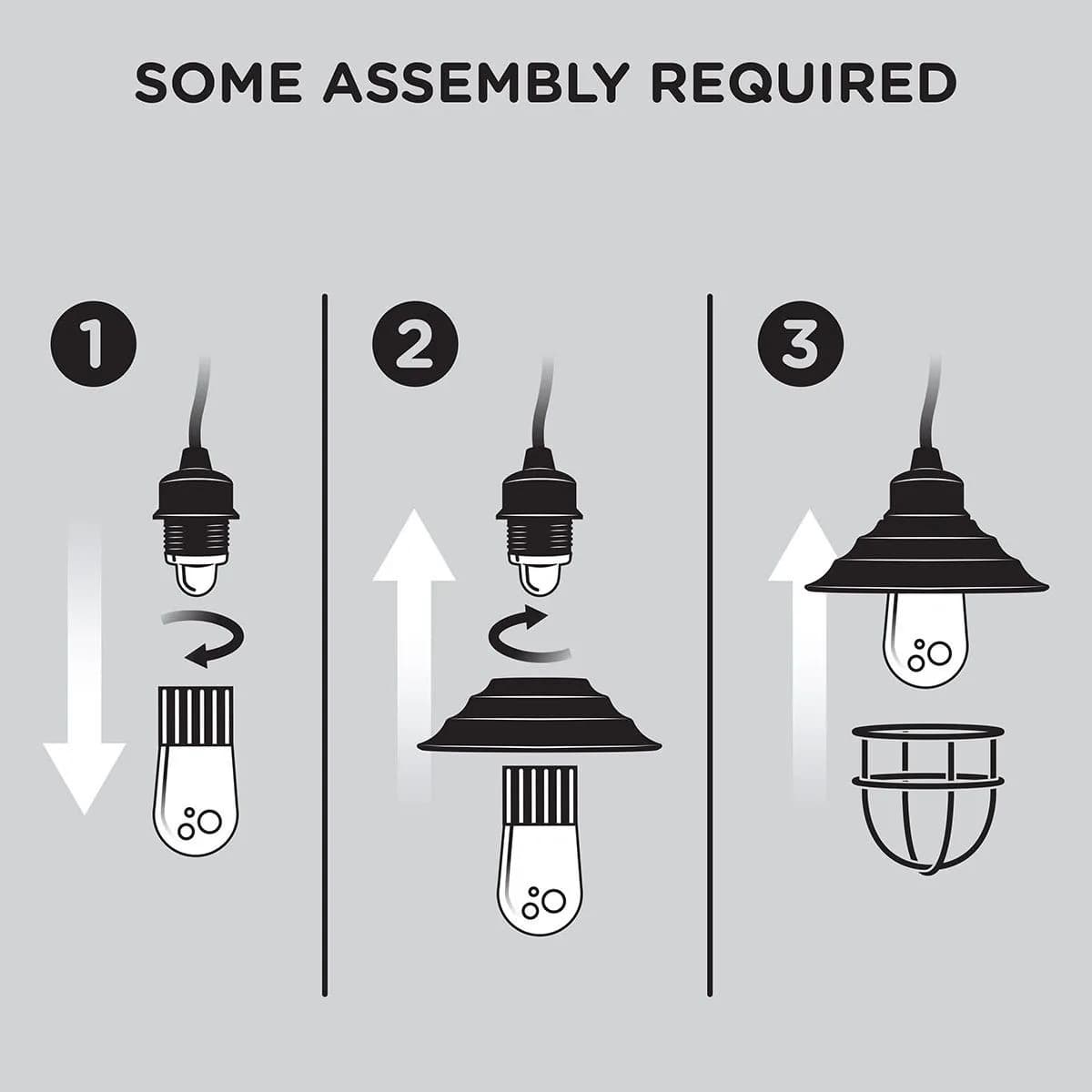 SOME ASSEMBLY REQUIRED

1

2

3